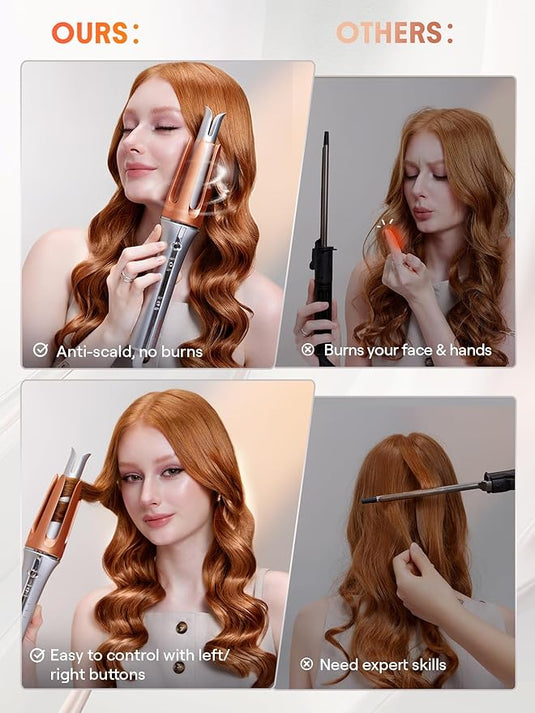 OURS:

OTHERS:

Anti-scald, no burns

Burns your face & hands

Easy to control with left/ right buttons

Need expert skills