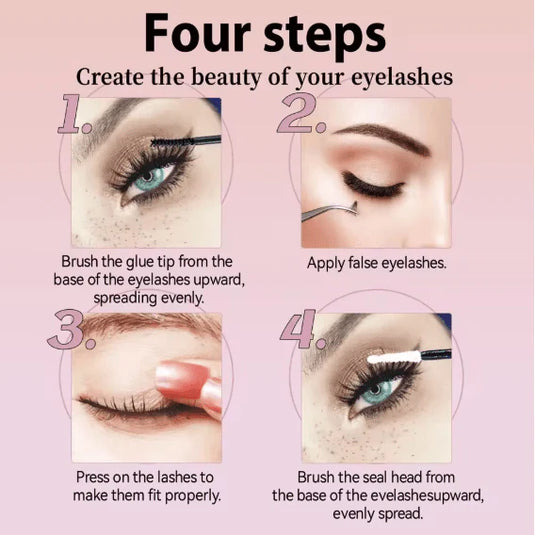 Four steps

Create the beauty of your eyelashes

1.

Brush the glue tip from the base of the eyelashes upward, spreading evenly.

2.

Apply false eyelashes.

3.

Press on the lashes to make them fit properly.

4.

Brush the seal head from the base of the evelashesupward, evenly spread.